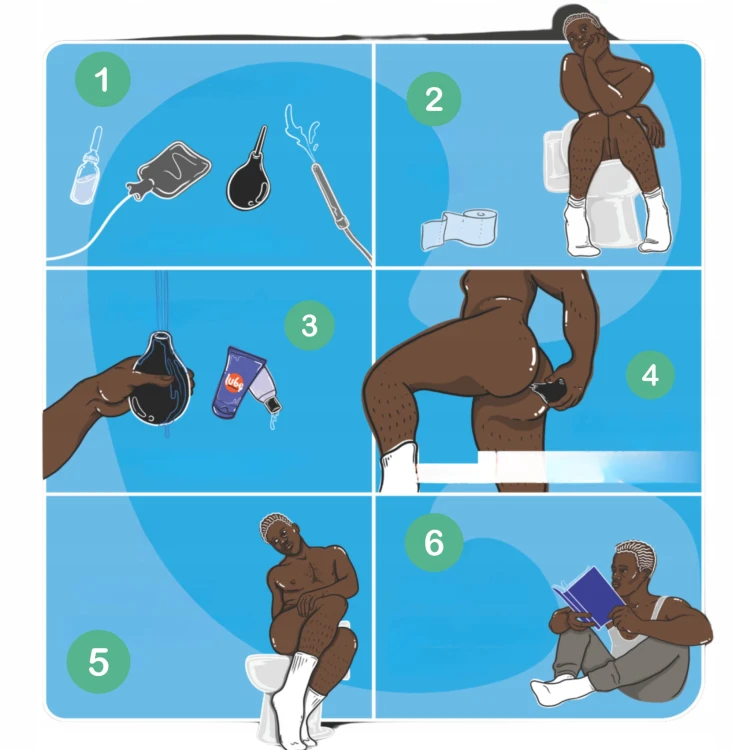 1

2

3

lube

4

5

6